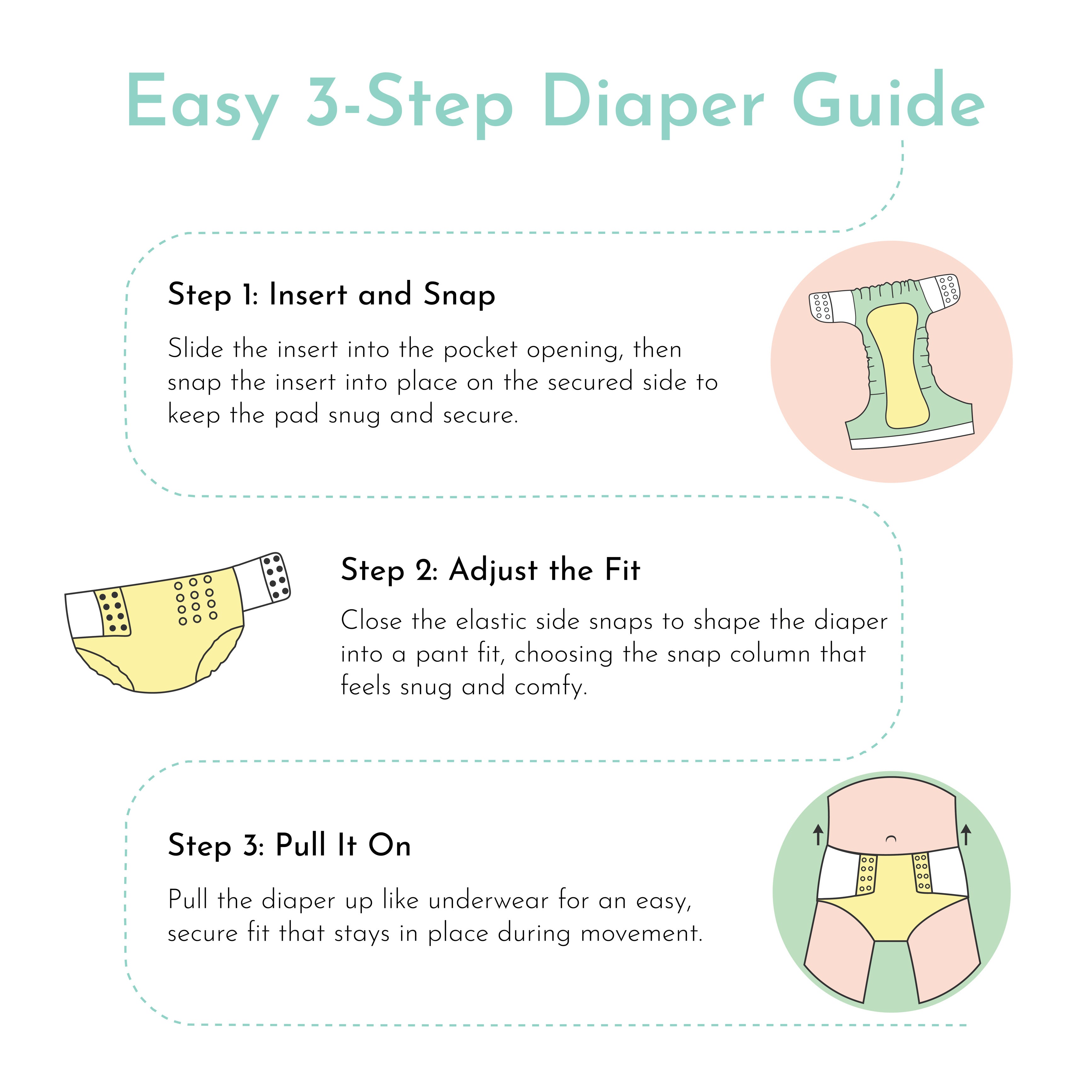 Easy 3-Step Diaper Guide

Step 1: Insert and Snap

Slide the insert into the pocket opening, then snap the insert into place on the secured side to keep the pad snug and secure.

Step 2: Adjust the Fit

Close the elastic side snaps to shape the diaper into a pant fit, choosing the snap column that feels snug and comfy.

Step 3: Pull It On

Pull the diaper up like underwear for an easy, secure fit that stays in place during movement.